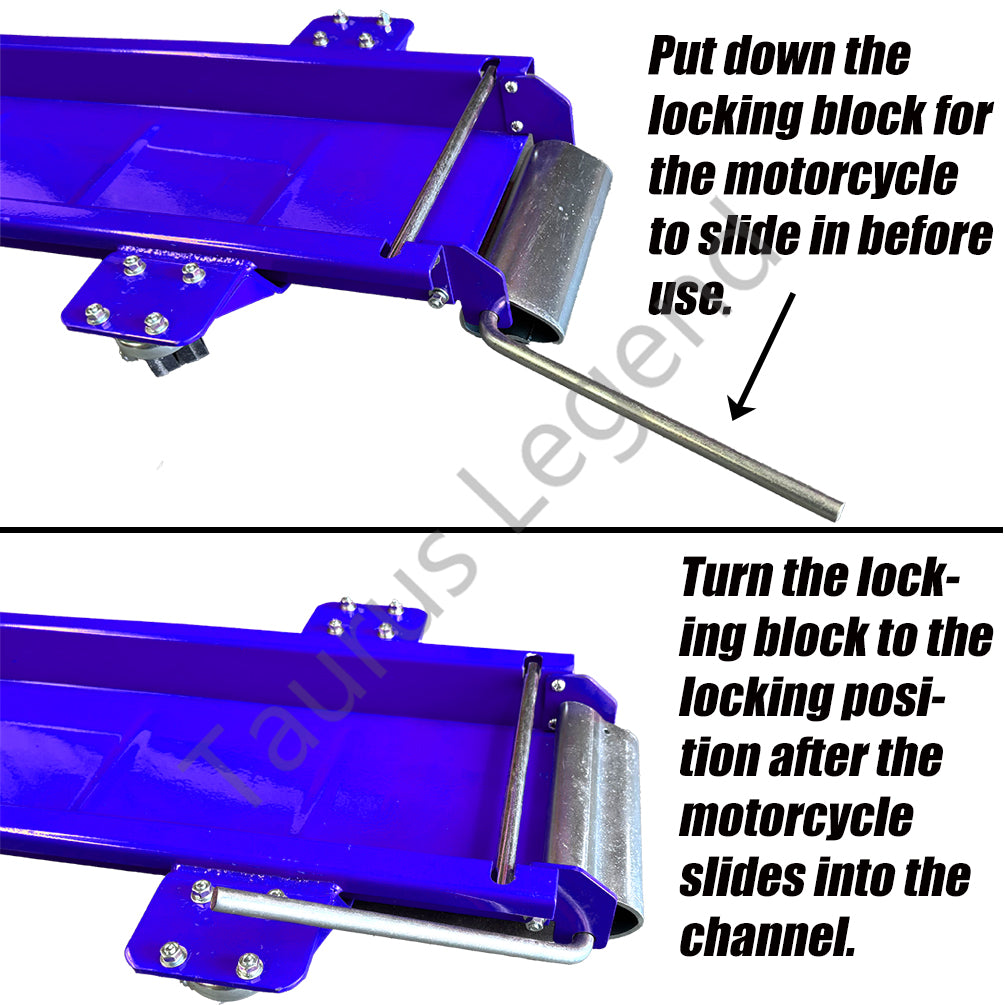 Put down the locking block for the motorcycle to slide in before use.

Taurus Legend

Turn the locking block to the locking position after the motorcycle slides into the channel.